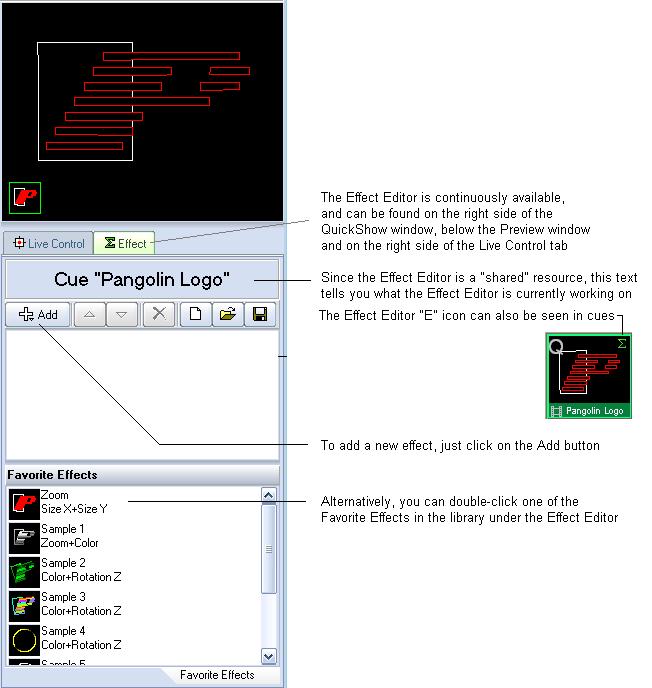 Live Control
Effect

The Effect Editor is continuously available, and can be found on the right side of the QuickShow window, below the Preview window and on the right side of the Live Control tab

Cue "Pangolin Logo"

Since the Effect Editor is a "shared" resource, this text tells you what the Effect Editor is currently working on

Add

The Effect Editor "E" icon can also be seen in cues

Pangolin Logo

To add a new effect, just click on the Add button

Favorite Effects

Zoom
Size X+Size Y

Alternatively, you can double-click one of the Favorite Effects in the library under the Effect Editor

Sample 1
Zoom+Color
Sample 2
Color+Rotation Z
Sample 3
Color+Rotation Z
Sample 4
Color+Rotation Z
Sample 5

Favorite Effects