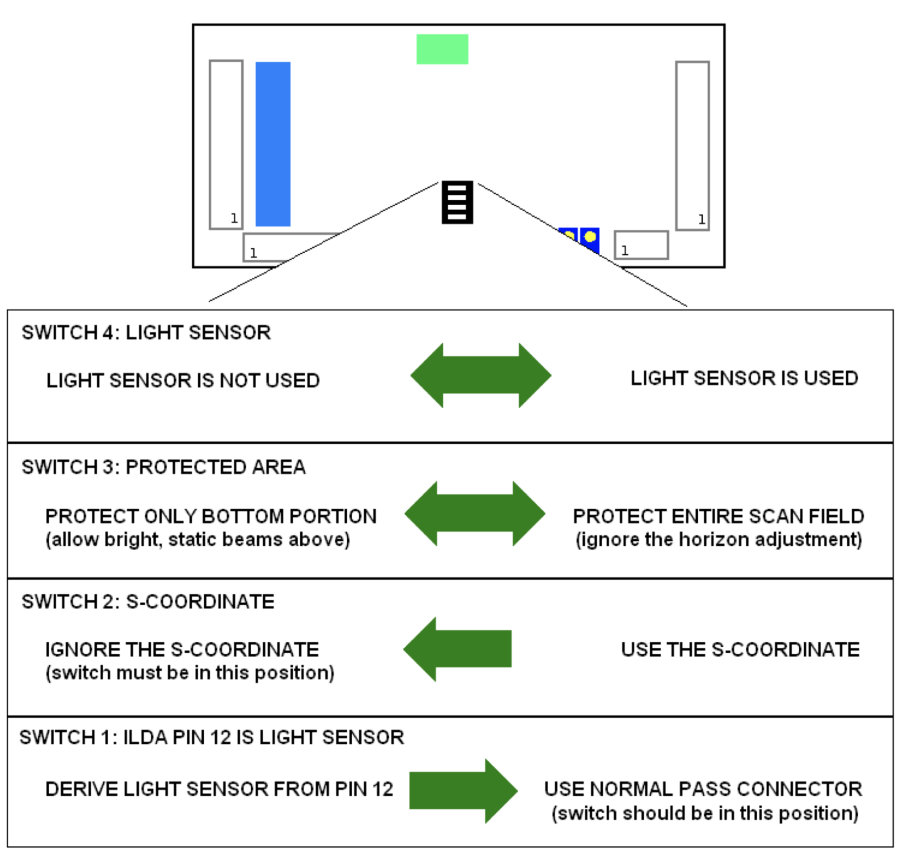 1
1
1
1

SWITCH 4: LIGHT SENSOR

LIGHT SENSOR IS NOT USED

LIGHT SENSOR IS USED

SWITCH 3: PROTECTED AREA

PROTECT ONLY BOTTOM PORTION
(allow bright, static beams above)

PROTECT ENTIRE SCAN FIELD
(ignore the horizon adjustment)

SWITCH 2: S-COORDINATE

IGNORE THE S-COORDINATE
(switch must be in this position)

USE THE S-COORDINATE

SWITCH 1: ILDA PIN 12 IS LIGHT SENSOR

DERIVE LIGHT SENSOR FROM PIN 12

USE NORMAL PASS CONNECTOR
(switch should be in this position)