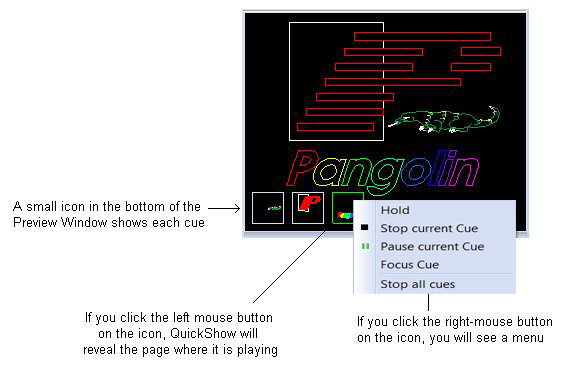 Pangolin

A small icon in the bottom of the Preview Window shows each cue

Hold
Stop current Cue
Pause current Cue
Focus Cue
Stop all cues

If you click the left mouse button on the icon, QuickShow will reveal the page where it is playing

If you click the right-mouse button on the icon, you will see a menu