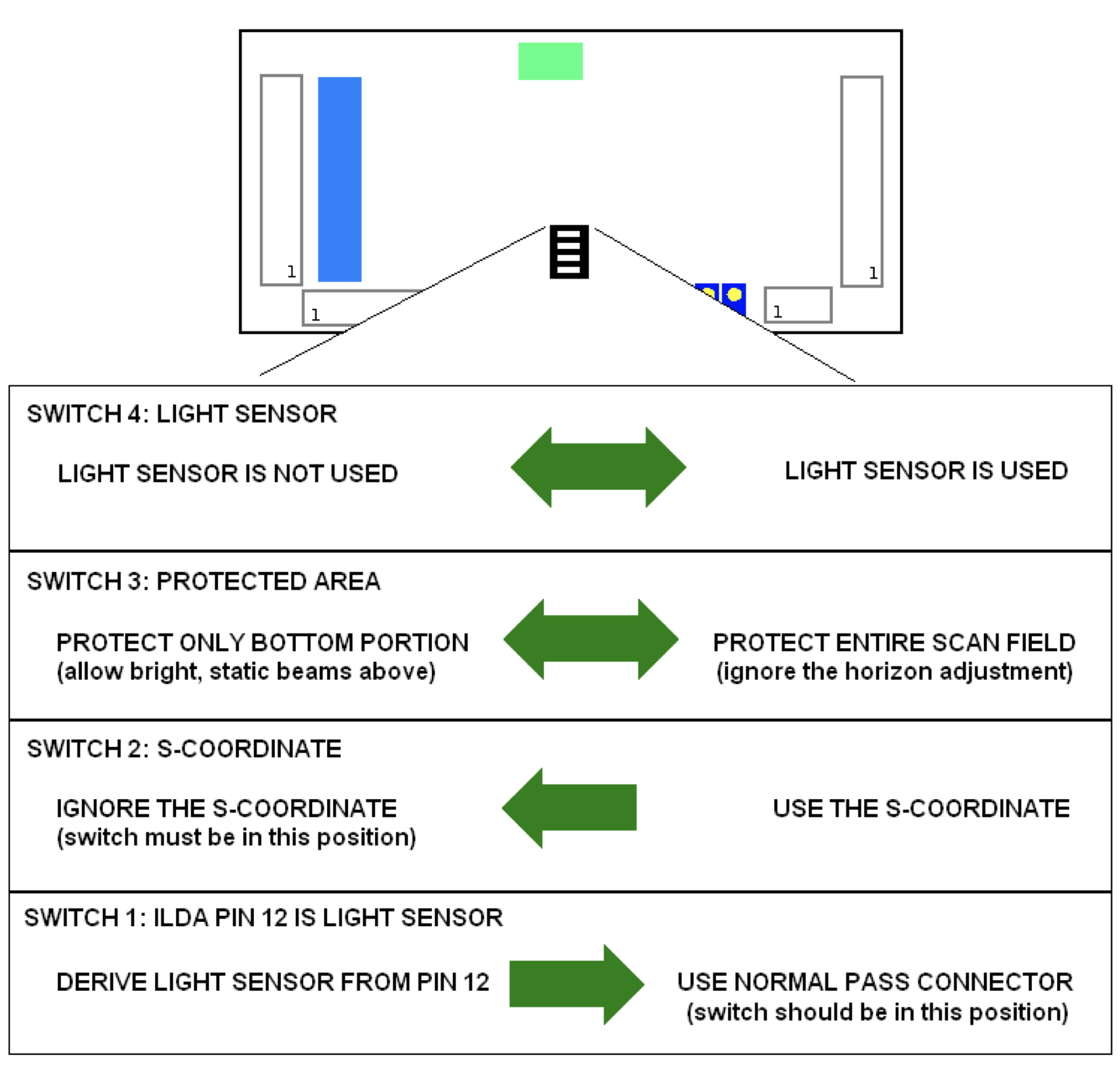 1

1

1

1

SWITCH 4: LIGHT SENSOR

LIGHT SENSOR IS NOT USED

LIGHT SENSOR IS USED

SWITCH 3: PROTECTED AREA

PROTECT ONLY BOTTOM PORTION (allow bright, static beams above)

PROTECT ENTIRE SCAN FIELD (ignore the horizon adjustment)

SWITCH 2: S-COORDINATE

IGNORE THE S-COORDINATE (switch must be in this position)

USE THE S-COORDINATE

SWITCH 1: ILDA PIN 12 IS LIGHT SENSOR

DERIVE LIGHT SENSOR FROM PIN 12

USE NORMAL PASS CONNECTOR (switch should be in this position)